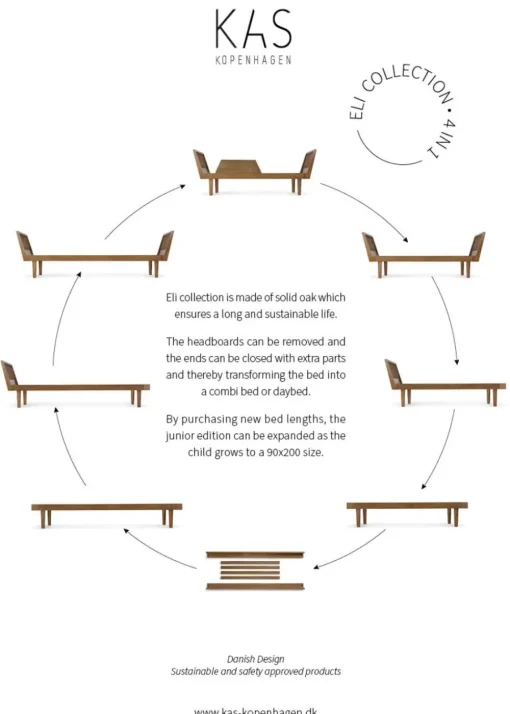 KAS
KOPENHAGEN

ELI COLLECTION • 4 IN 1

Eli collection is made of solid oak which ensures a long and sustainable life.

The headboards can be removed and the ends can be closed with extra parts and thereby transforming the bed into a combi bed or daybed.

By purchasing new bed lengths, the junior edition can be expanded as the child grows to a 90x200 size.

Danish Design
Sustainable and safety approved products

www.kas-kopenhagen.dk