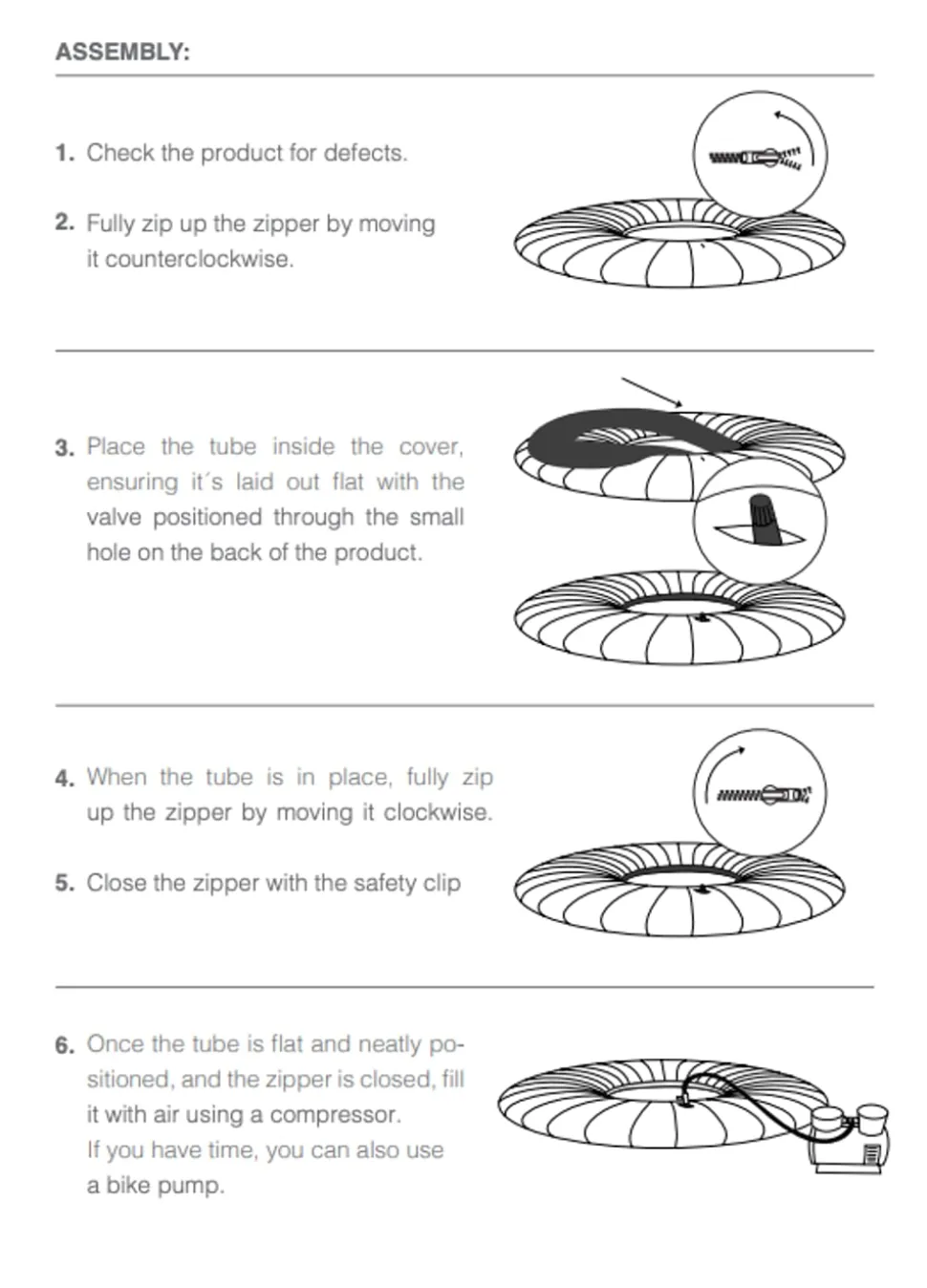 ASSEMBLY:

1. Check the product for defects.

2. Fully zip up the zipper by moving it counterclockwise.

3. Place the tube inside the cover, ensuring it´s laid out flat with the valve positioned through the small hole on the back of the product.

4. When the tube is in place, fully zip up the zipper by moving it clockwise.

5. Close the zipper with the safety clip

6. Once the tube is flat and neatly positioned, and the zipper is closed, fill it with air using a compressor.
If you have time, you can also use a bike pump.