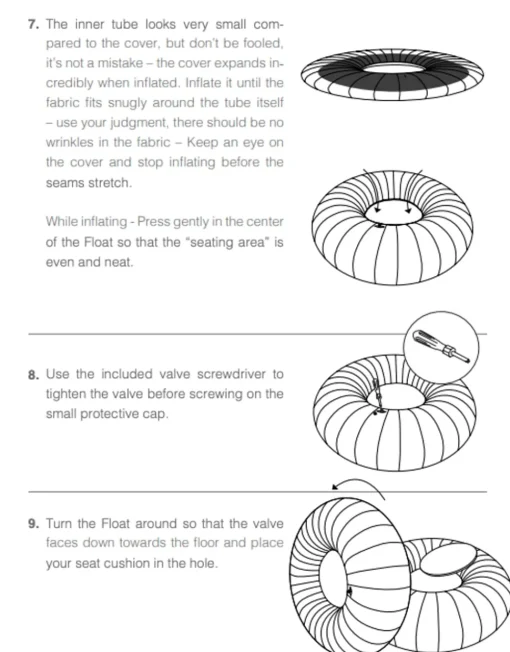 7. The inner tube looks very small compared to the cover, but don't be fooled, it's not a mistake – the cover expands incredibly when inflated. Inflate it until the fabric fits snugly around the tube itself – use your judgment, there should be no wrinkles in the fabric – Keep an eye on the cover and stop inflating before the seams stretch.

While inflating - Press gently in the center of the Float so that the "seating area" is even and neat.

8. Use the included valve screwdriver to tighten the valve before screwing on the small protective cap.

9. Turn the Float around so that the valve faces down towards the floor and place your seat cushion in the hole.