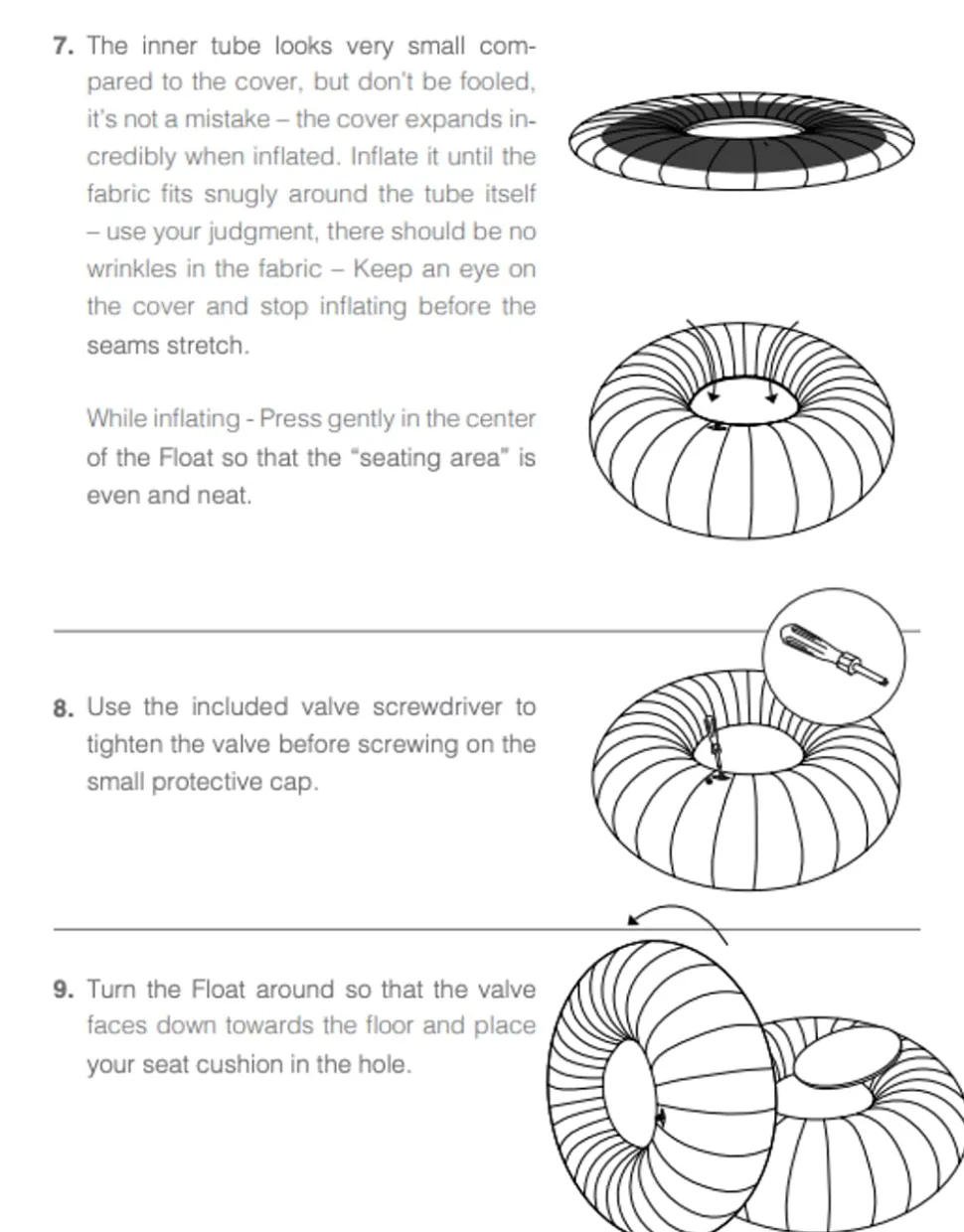 7. The inner tube looks very small compared to the cover, but don't be fooled, it's not a mistake – the cover expands incredibly when inflated. Inflate it until the fabric fits snugly around the tube itself – use your judgment, there should be no wrinkles in the fabric – Keep an eye on the cover and stop inflating before the seams stretch.

While inflating - Press gently in the center of the Float so that the "seating area" is even and neat.

8. Use the included valve screwdriver to tighten the valve before screwing on the small protective cap.

9. Turn the Float around so that the valve faces down towards the floor and place your seat cushion in the hole.