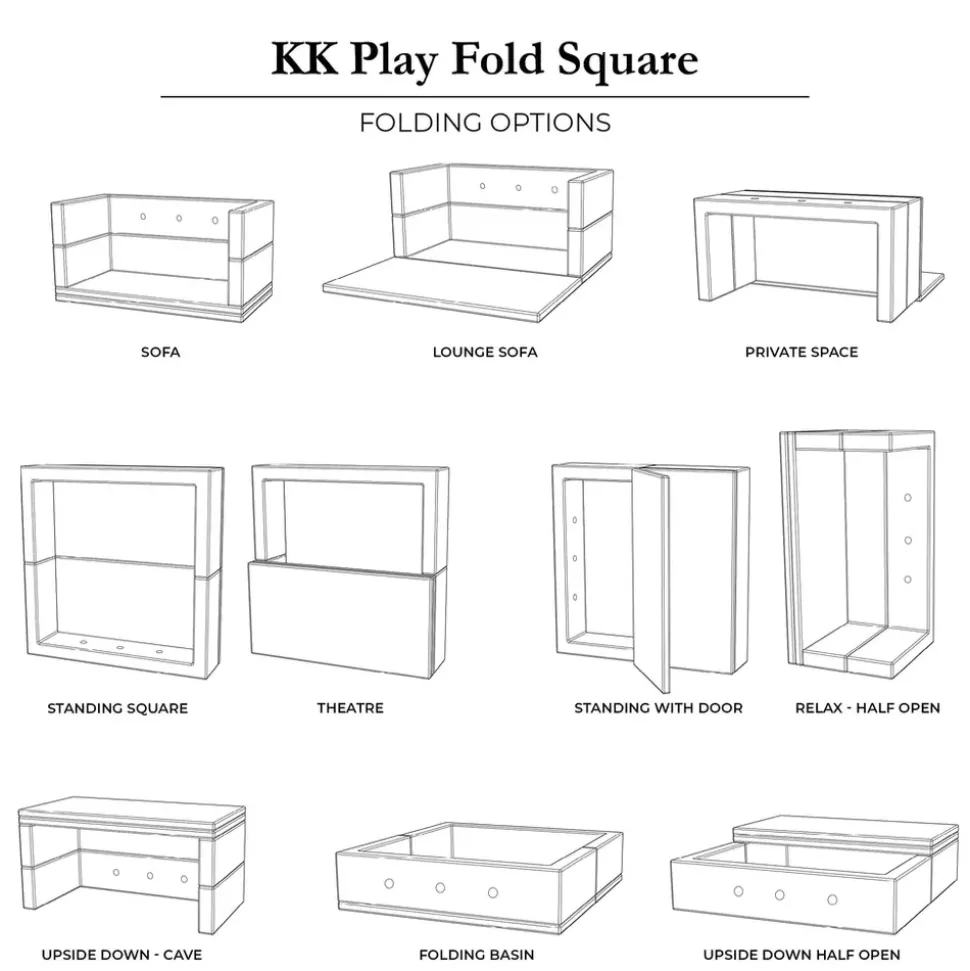 KK Play Fold Square

FOLDING OPTIONS

SOFA

LOUNGE SOFA

PRIVATE SPACE

STANDING SQUARE

THEATRE

STANDING WITH DOOR

RELAX - HALF OPEN

UPSIDE DOWN - CAVE

FOLDING BASIN

UPSIDE DOWN HALF OPEN